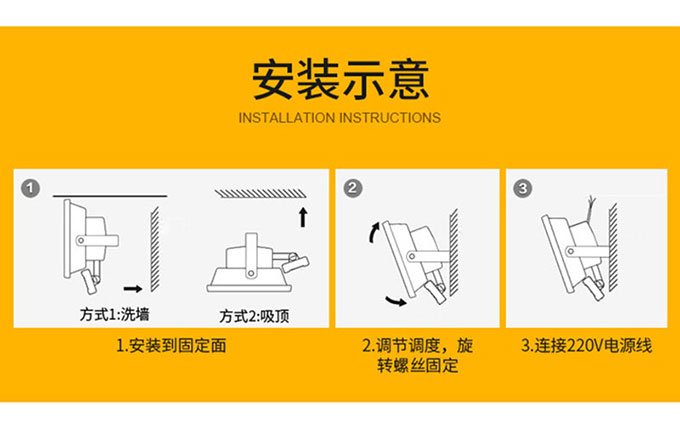 安装示意

INSTALLATION INSTRUCTIONS

1

方式1:洗墙

方式2:吸顶

1.安装到固定面

2

2.调节调度，旋转螺丝固定

3

3.连接220V电源线